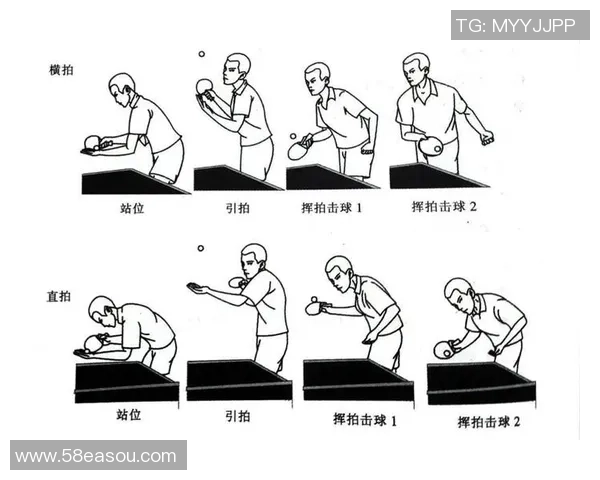 TG: MYYJJPP

横拍

站位

引拍

挥拍击球 1

挥拍击球 2

直拍

站位

引拍

挥拍击球 1

挥拍击球 2

www.58easou.com